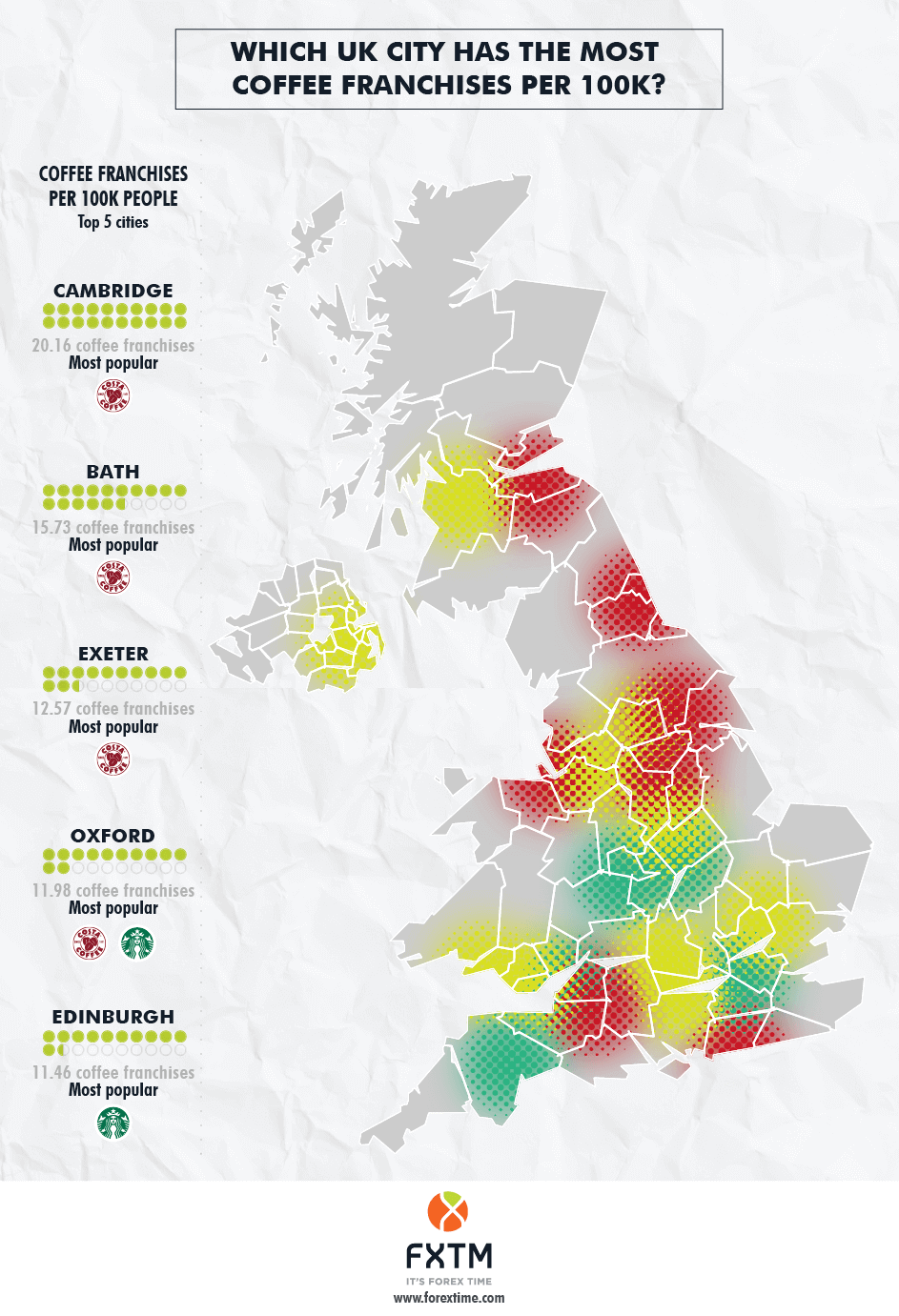 WHICH UK CITY HAS THE MOST COFFEE FRANCHISES PER 100K?

COFFEE FRANCHISES PER 100K PEOPLE
Top 5 cities

CAMBRIDGE
20.16 coffee franchises
Most popular
COSTA COFFEE

BATH
15.73 coffee franchises
Most popular
COSTA COFFEE

EXETER
12.57 coffee franchises
Most popular
COSTA COFFEE

OXFORD
11.98 coffee franchises
Most popular
COSTA COFFEE

EDINBURGH
11.46 coffee franchises
Most popular

FXTM
IT'S FOREX TIME
www.forextime.com